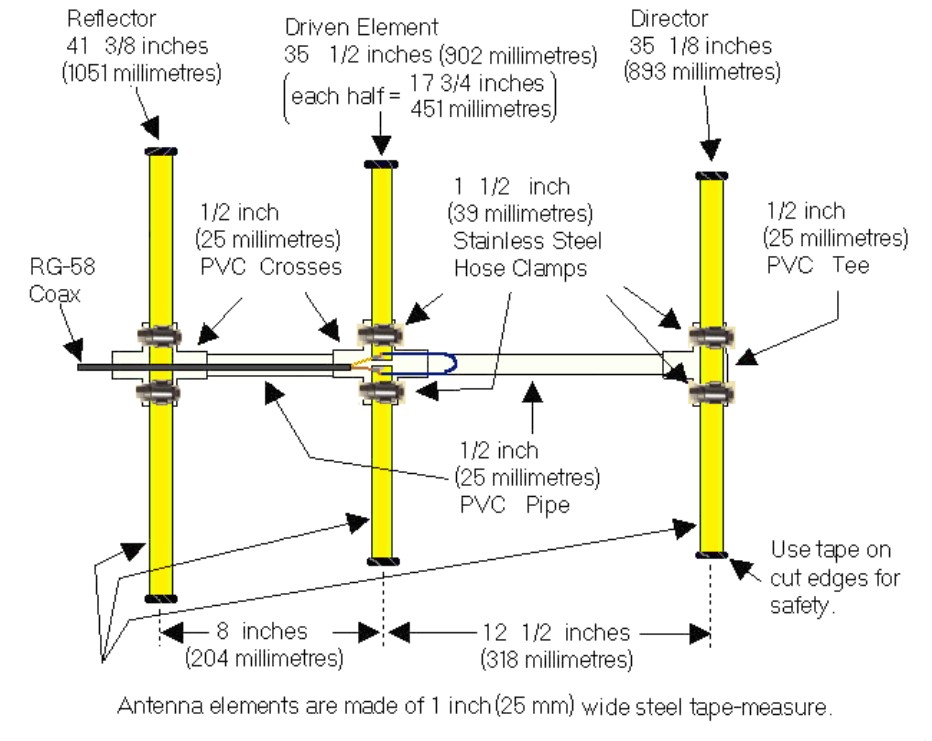 Reflector
41 3/8 inches
(1051 millimetres)

Driven Element
35 1/2 inches (902 millimetres)
(each half = 17 3/4 inches
451 millimetres)

Director
35 1/8 inches
(893 millimetres)

1/2 inch
(25 millimetres)
PVC Crosses

1 1/2 inch
(39 millimetres)
Stainless Steel
Hose Clamps

1/2 inch
(25 millimetres)
PVC Tee

RG-58
Coax

1/2 inch
(25 millimetres)
PVC Pipe

Use tape on
cut edges for
safety.

8 inches
(204 millimetres)

12 1/2 inches
(318 millimetres)

Antenna elements are made of 1 inch (25 mm) wide steel tape-measure.